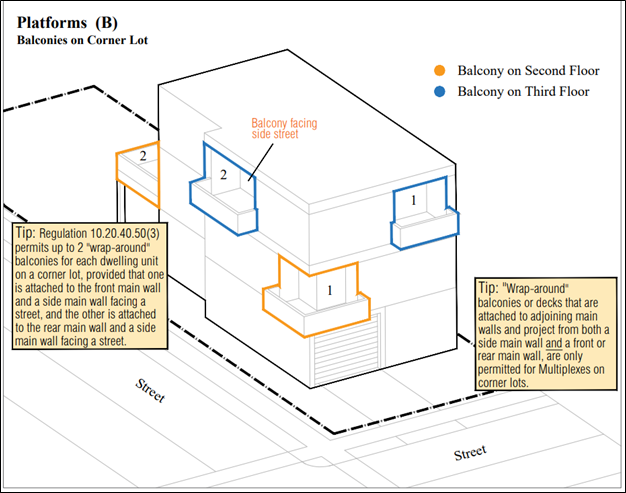 Platforms (B)
Balconies on Corner Lot

Balcony on Second Floor
Balcony on Third Floor

Balcony facing side street

2

2

1

1

Tip: Regulation 10.20.40.50(3) permits up to 2 "wrap-around" balconies for each dwelling unit on a corner lot, provided that one is attached to the front main wall and a side main wall facing a street, and the other is attached to the rear main wall and a side main wall facing a street.

Tip: "Wrap-around" balconies or decks that are attached to adjoining main walls and project from both a side main wall and a front or rear main wall, are only permitted for Multiplexes on corner lots.

Street

Street