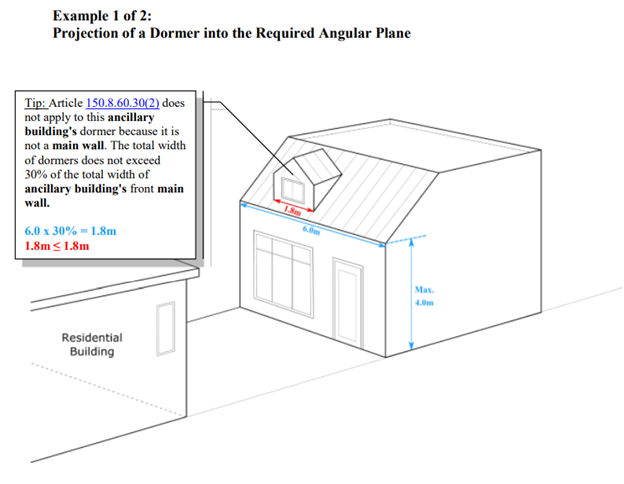 Example 1 of 2:
Projection of a Dormer into the Required Angular Plane

Tip: Article 150.8.60.30(2) does not apply to this ancillary building's dormer because it is not a main wall. The total width of dormers does not exceed 30% of the total width of ancillary building's front main wall.

6.0 x 30% = 1.8m
1.8m ≤ 1.8m

1.8m

6.0m

Max. 4.0m

Residential Building